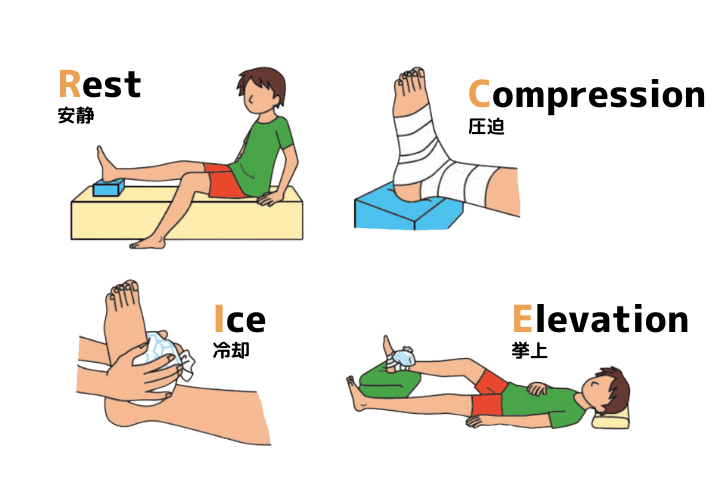 Rest
安静

Compression
圧迫

Ice
冷却

Elevation
挙上