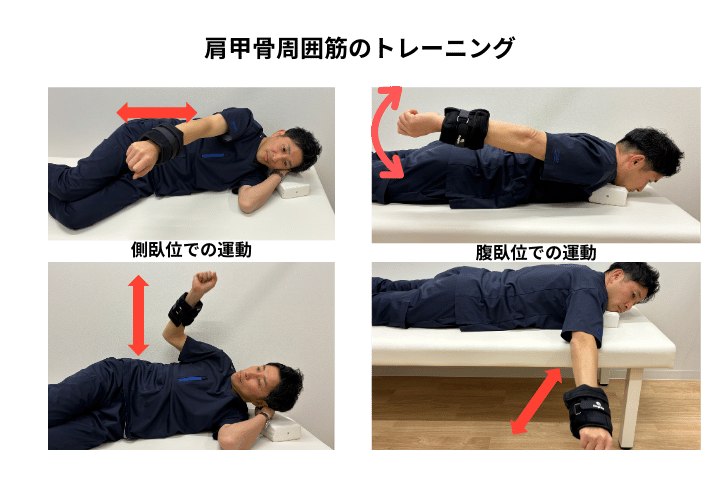 肩甲骨周囲筋のトレーニング

側臥位での運動

腹臥位での運動