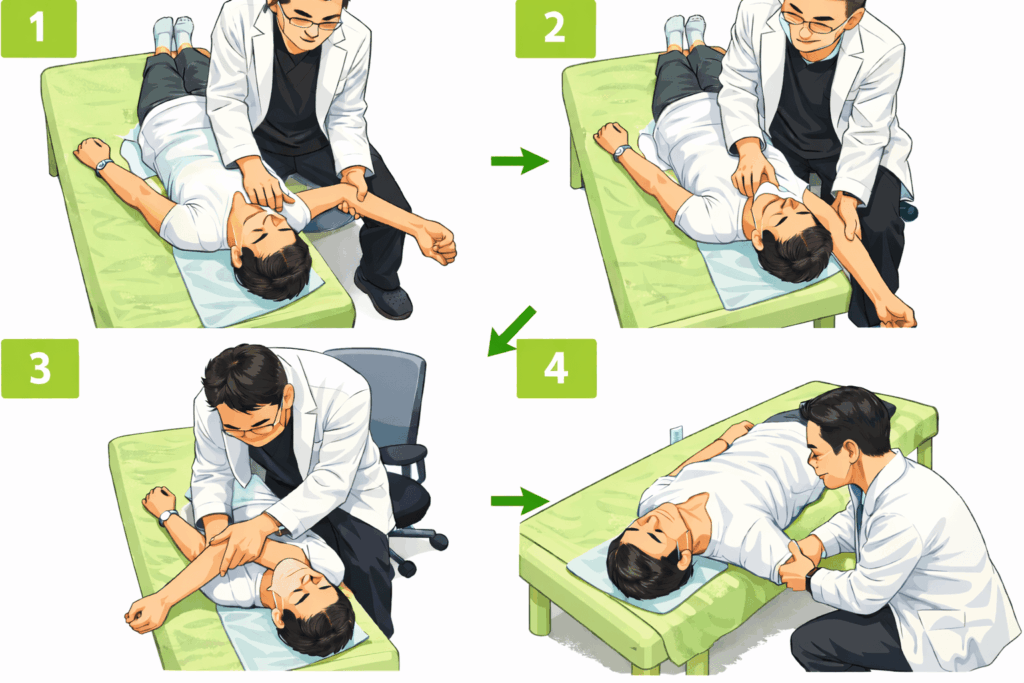 1

2

3

4